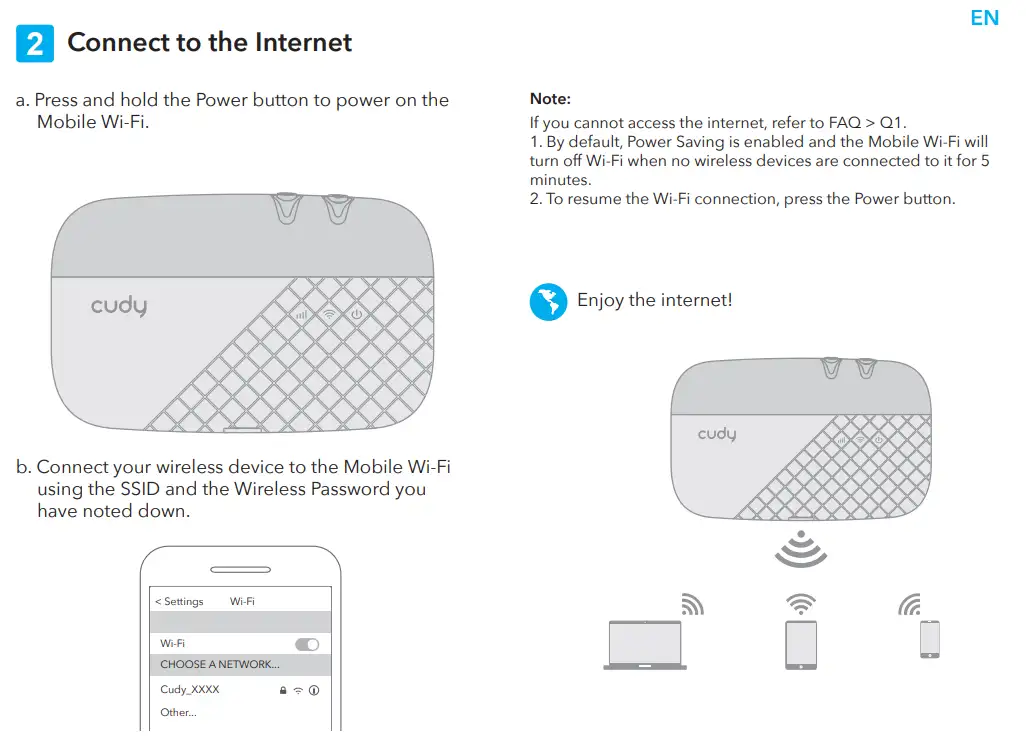 EN

2 Connect to the Internet

a. Press and hold the Power button to power on the Mobile Wi-Fi.

cudy

b. Connect your wireless device to the Mobile Wi-Fi using the SSID and the Wireless Password you have noted down.

< Settings Wi-Fi

Wi-Fi

CHOOSE A NETWORK...

Cudy_XXXX

Other...

Note:
If you cannot access the internet, refer to FAQ > Q1.
1. By default, Power Saving is enabled and the Mobile Wi-Fi will turn off Wi-Fi when no wireless devices are connected to it for 5 minutes.
2. To resume the Wi-Fi connection, press the Power button.

Enjoy the internet!

cudy